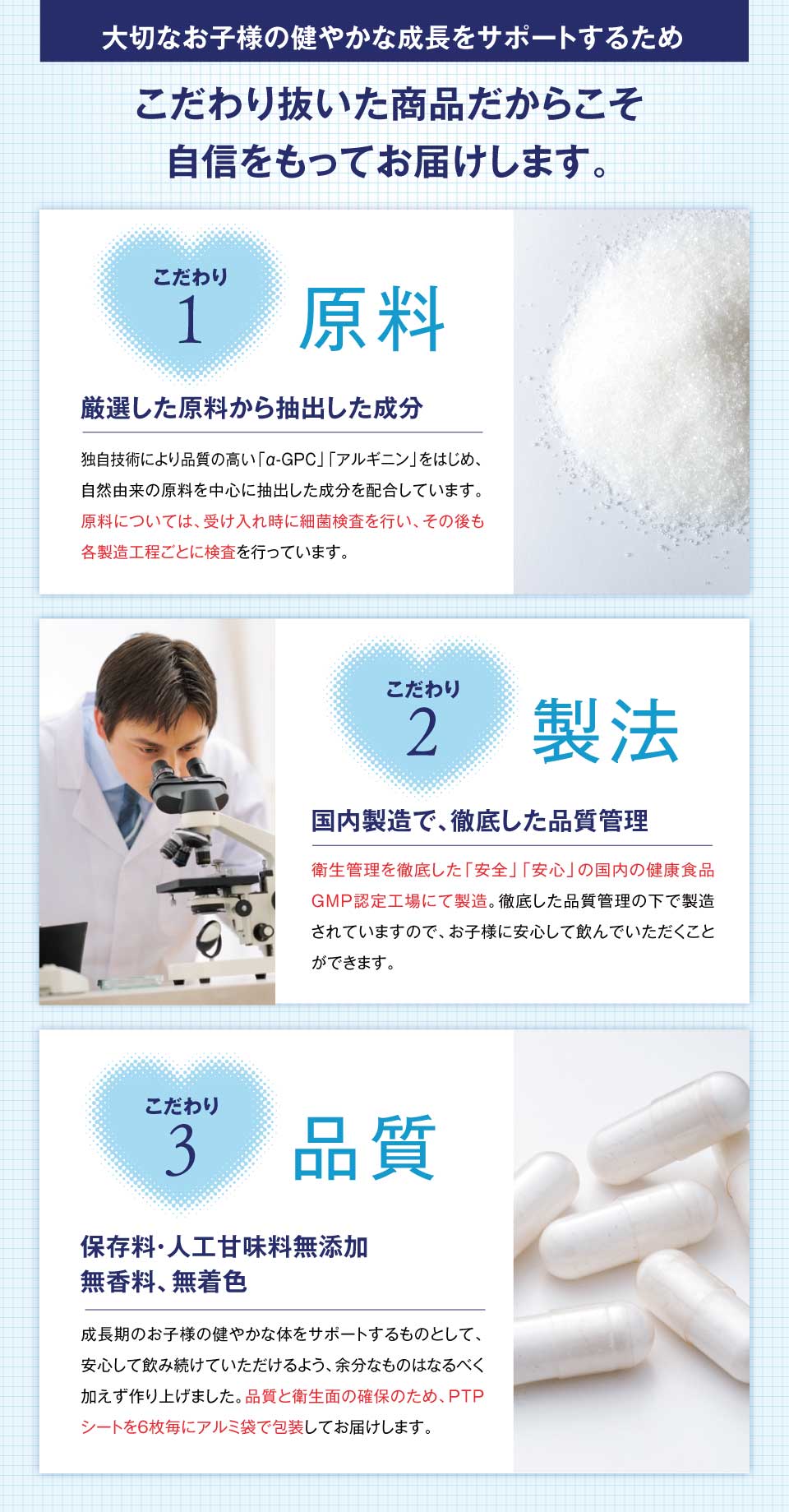 大切なお子様の健やかな成長をサポートするため

こだわり抜いた商品だからこそ
自信をもってお届けします。

こだわり
1
原料

厳選した原料から抽出した成分

独自技術により品質の高い「α-GPC」「アルギニン」をはじめ、自然由来の原料を中心に抽出した成分を配合しています。原料については、受け入れ時に細菌検査を行い、その後も各製造工程ごとに検査を行っています。

こだわり
2
製法

国内製造で、徹底した品質管理

衛生管理を徹底した「安全」「安心」の国内の健康食品GMP認定工場にて製造。徹底した品質管理の下で製造されていますので、お子様に安心して飲んでいただくことができます。

こだわり
3
品質

保存料・人工甘味料無添加
無香料、無着色

成長期のお子様の健やかな体をサポートするものとして、安心して飲み続けていただけるよう、余分なものはなるべく加えず作り上げました。品質と衛生面の確保のため、PTPシートを6枚毎にアルミ袋で包装してお届けします。